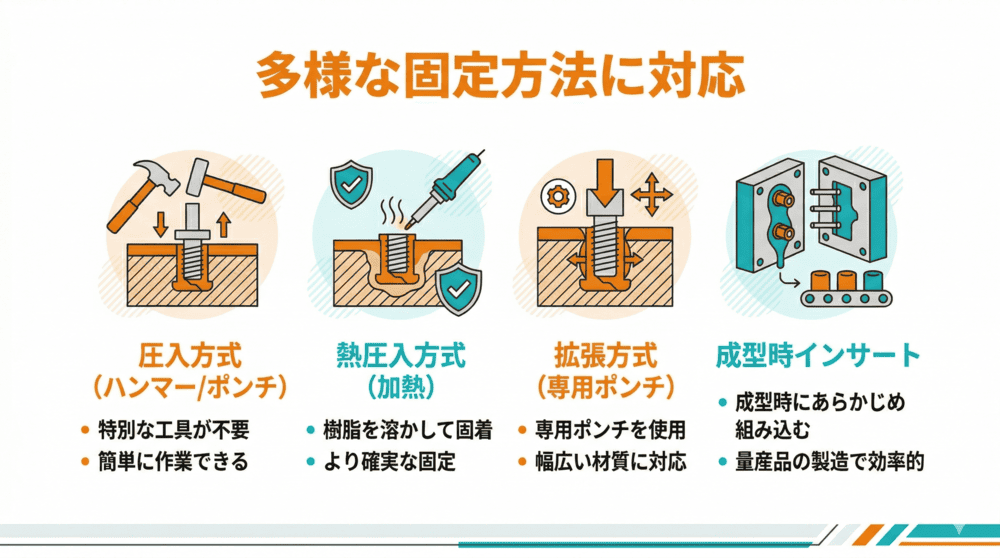 多様な固定方法に対応

圧入方式
（ハンマー/ポンチ）
• 特別な工具が不要
• 簡単に作業できる

熱圧入方式
（加熱）
• 樹脂を溶かして固着
• より確実な固定

拡張方式
（専用ポンチ）
• 専用ポンチを使用
• 幅広い材質に対応

成型時インサート
• 成型時にあらかじめ組み込む
• 量産品の製造で効率的