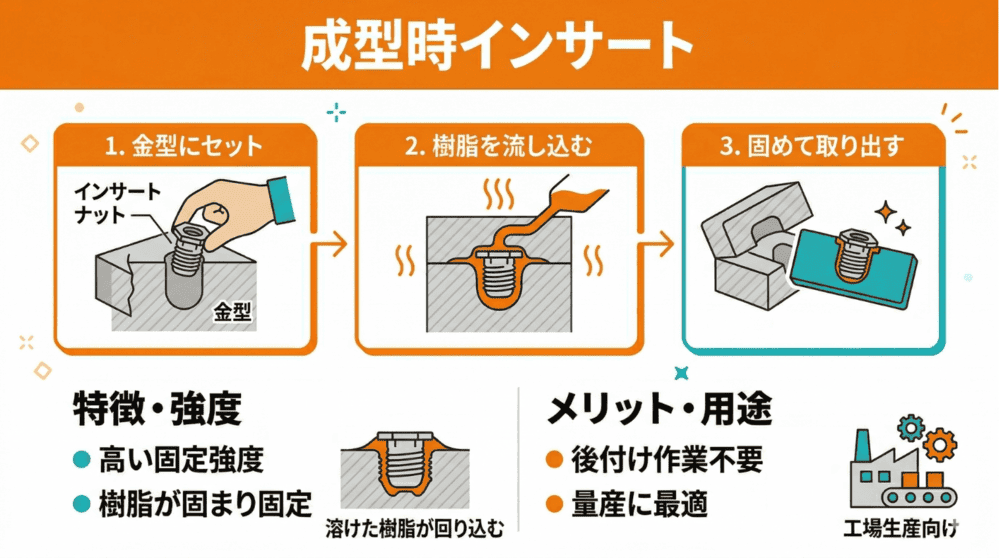 成型時インサート

1. 金型にセット

インサートナット

金型

2. 樹脂を流し込む

3. 固めて取り出す

特徴・強度

● 高い固定強度

● 樹脂が固まり固定

溶けた樹脂が回り込む

メリット・用途

● 後付け作業不要

● 量産に最適

工場生産向け